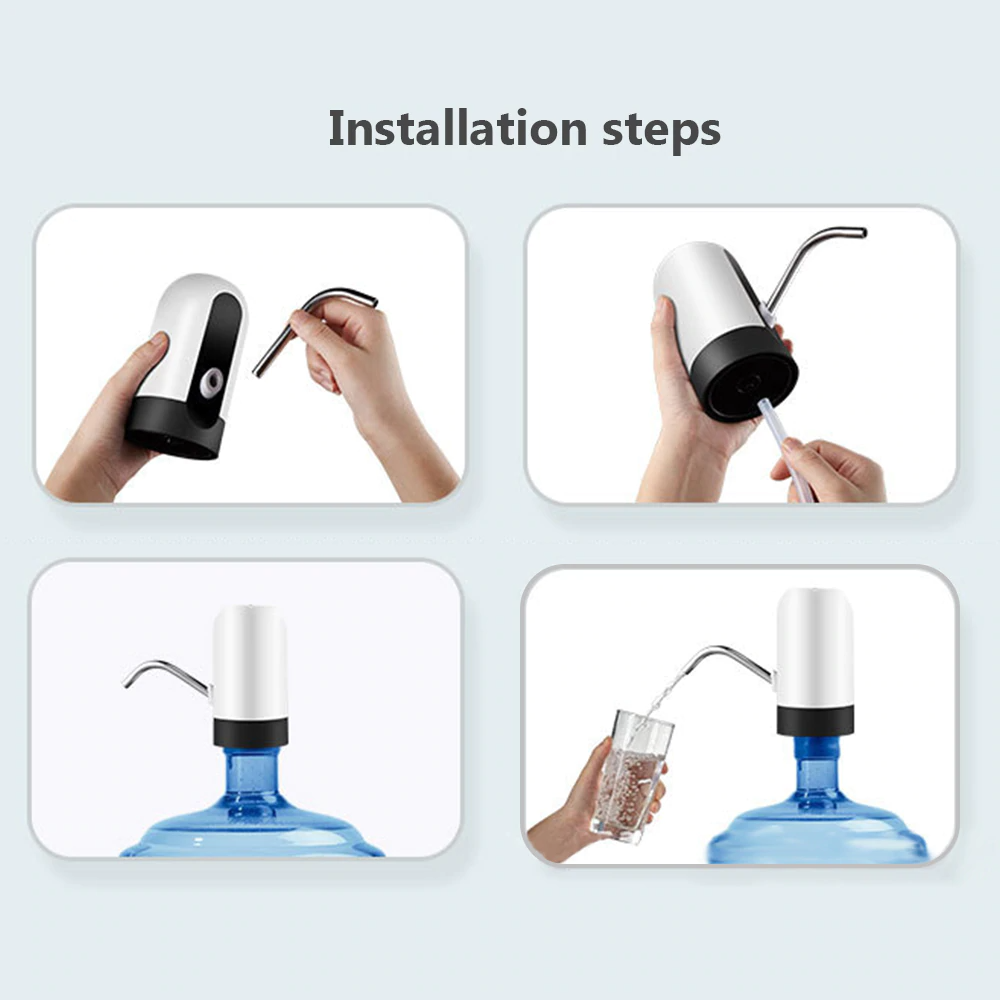 Installation steps