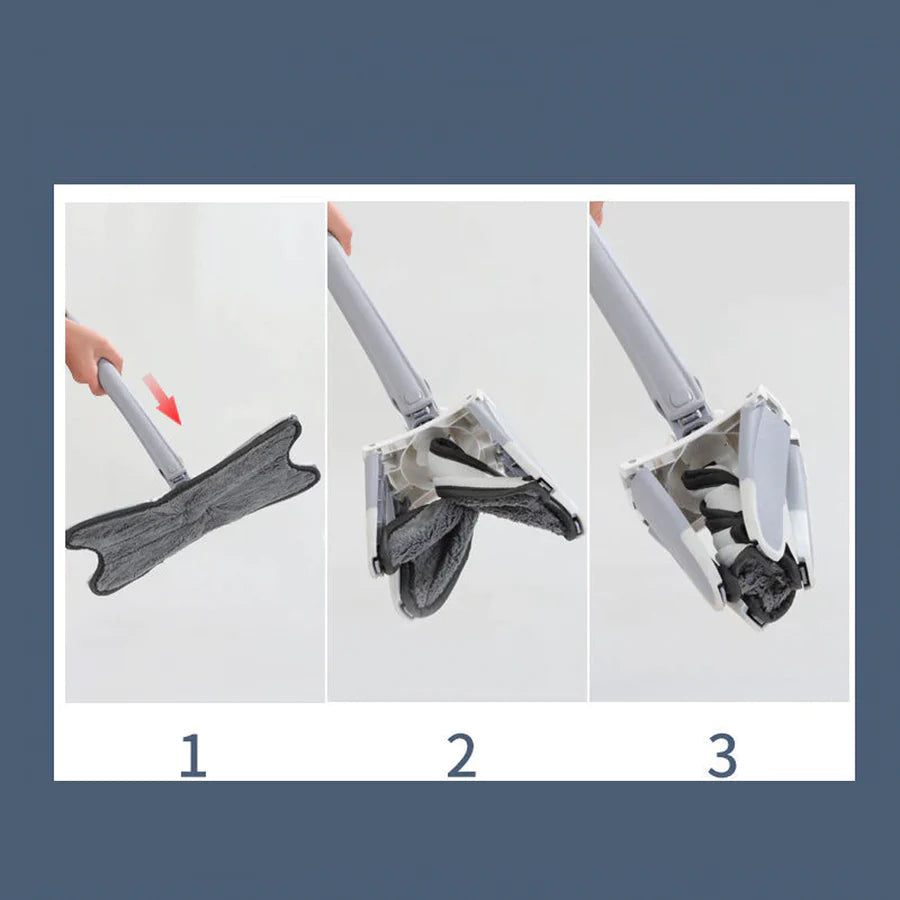 1

2

3